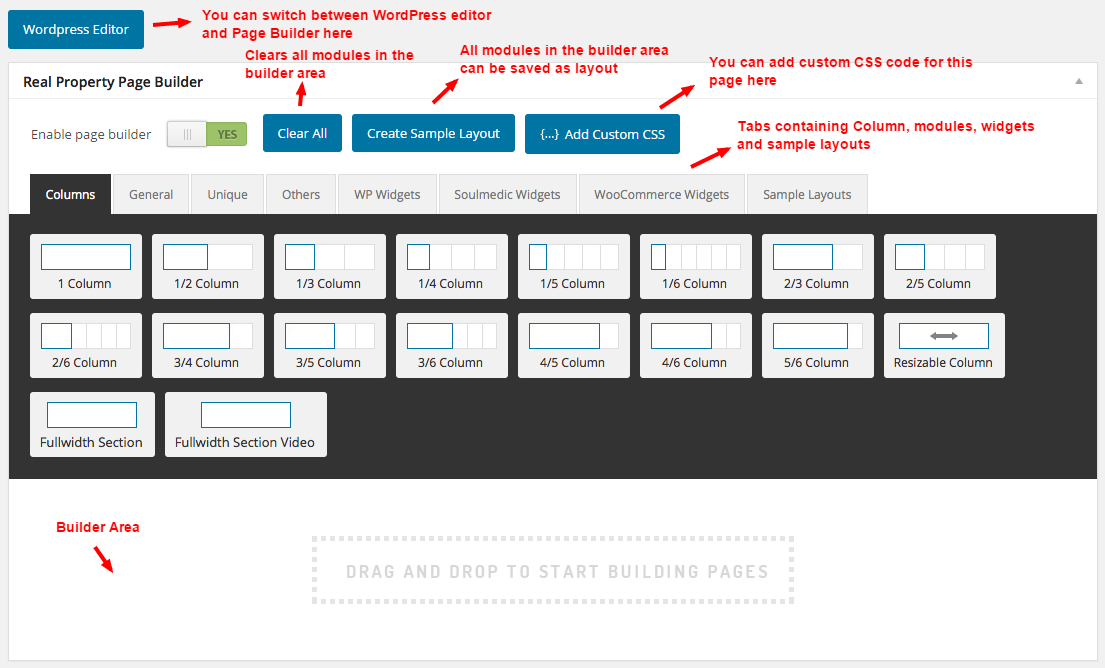 Wordpress Editor

You can switch between WordPress editor and Page Builder here

Clears all modules in the builder area

All modules in the builder area can be saved as layout

You can add custom CSS code for this page here

Real Property Page Builder

Enable page builder YES

Clear All

Create Sample Layout

{...} Add Custom CSS

Tabs containing Column, modules, widgets and sample layouts

Columns General Unique Others WP Widgets Soulmedic Widgets WooCommerce Widgets Sample Layouts

1 Column
1/2 Column
1/3 Column
1/4 Column
1/5 Column
1/6 Column
2/3 Column
2/5 Column
2/6 Column
3/4 Column
3/5 Column
3/6 Column
4/5 Column
4/6 Column
5/6 Column
Resizable Column
Fullwidth Section
Fullwidth Section Video

Builder Area

DRAG AND DROP TO START BUILDING PAGES